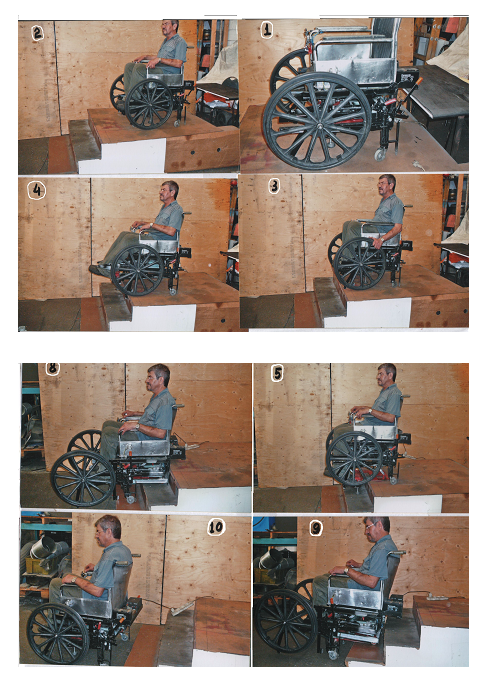 2

1

4

3

8

5

10

9